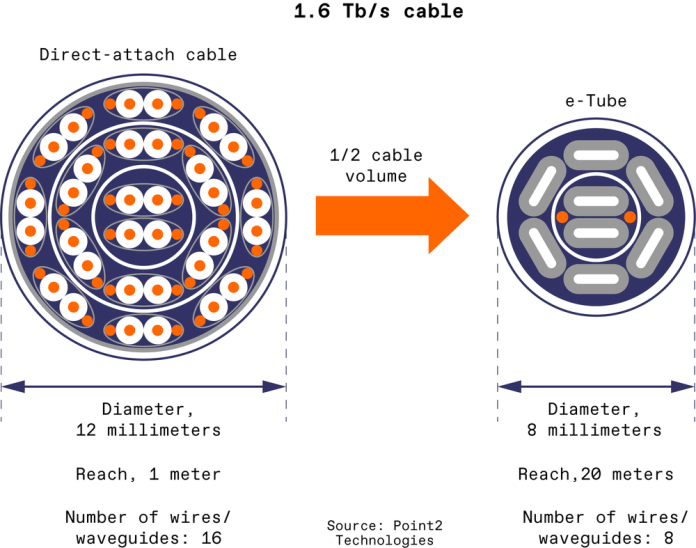 1.6 Tb/s cable

Direct-attach cable

1/2 cable volume

e-Tube

Diameter, 12 millimeters

Reach, 1 meter

Number of wires/ waveguides: 16

Source: Point2 Technologies

Diameter, 8 millimeters

Reach,20 meters

Number of wires/ waveguides: 8